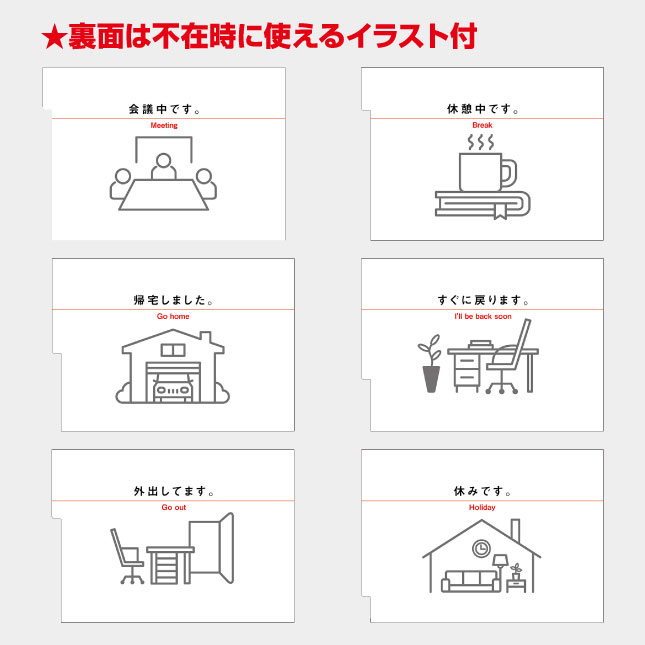 ★裏面は不在時に使えるイラスト付

会議中です。
Meeting

休憩中です。
Break

帰宅しました。
Go home

すぐに戻ります。
I'll be back soon

外出してます。
Go out

休みです。
Holiday